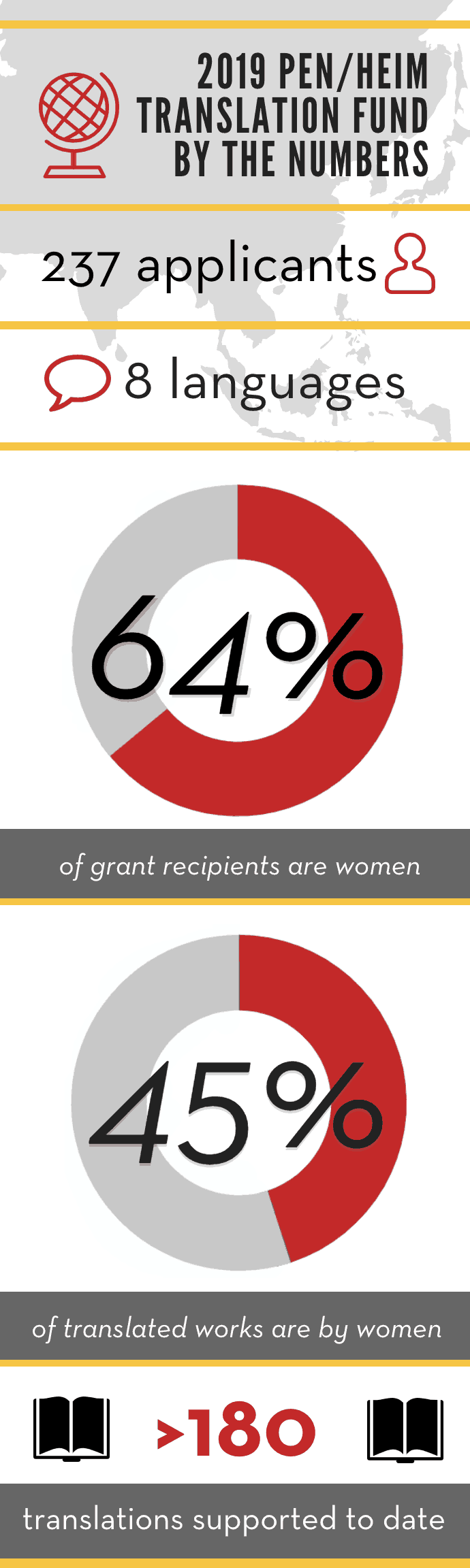 2019 PEN/HEIM TRANSLATION FUND BY THE NUMBERS

237 applicants

8 languages

64%

of grant recipients are women

45%

of translated works are by women

>180

translations supported to date