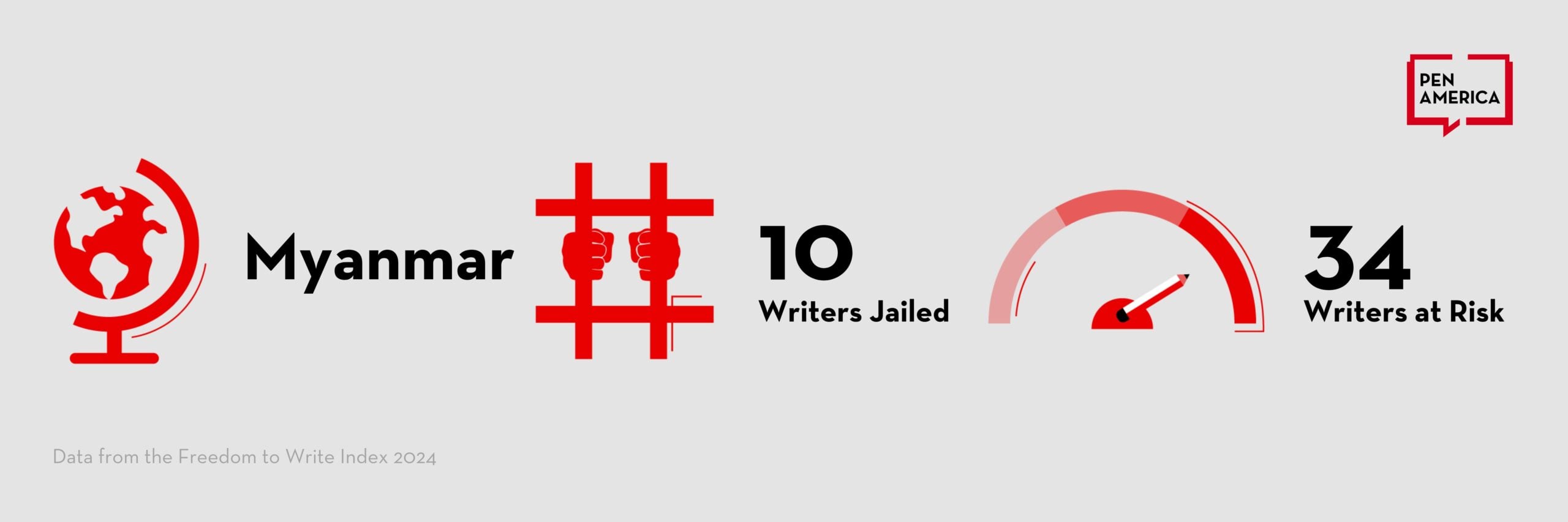 PEN AMERICA

Myanmar

10
Writers Jailed

34
Writers at Risk

Data from the Freedom to Write Index 2024