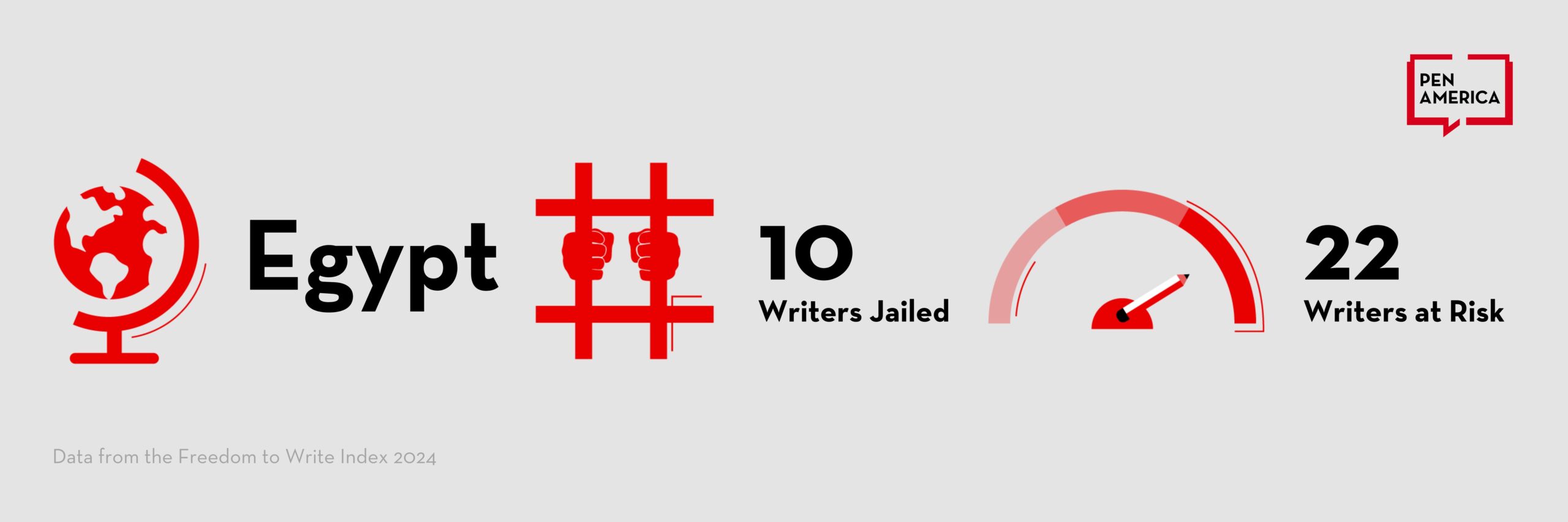 PEN AMERICA

Egypt

10
Writers Jailed

22
Writers at Risk

Data from the Freedom to Write Index 2024